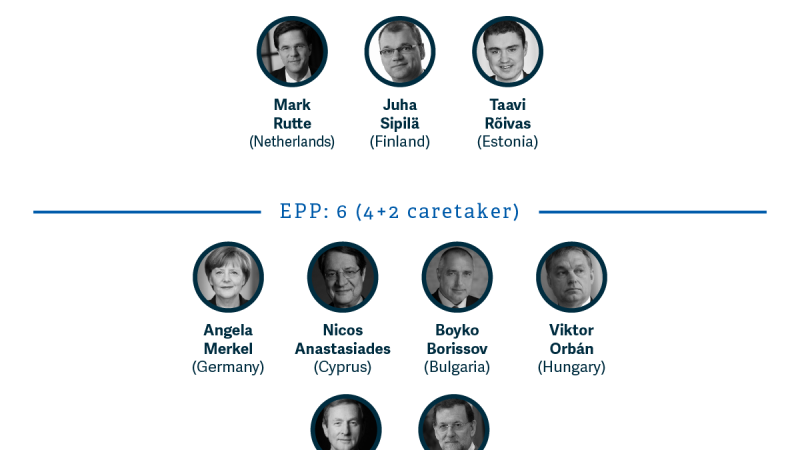 Mark Rutte (Netherlands)

Juha Sipilä (Finland)

Taavi Rõivas (Estonia)

EPP: 6 (4+2 caretaker)

Angela Merkel (Germany)

Nicos Anastasiades (Cyprus)

Boyko Borissov (Bulgaria)

Viktor Orbán (Hungary)